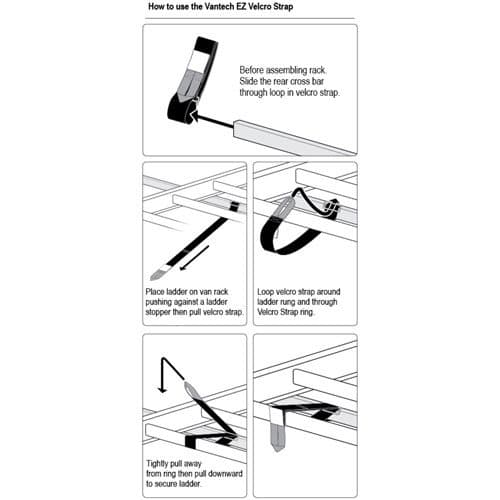 How to use the Vantech EZ Velcro Strap

Before assembling rack. Slide the rear cross bar through loop in velcro strap.

Place ladder on van rack pushing against a ladder stopper then pull velcro strap.

Loop velcro strap around ladder rung and through Velcro Strap ring.

Tightly pull away from ring then pull downward to secure ladder.